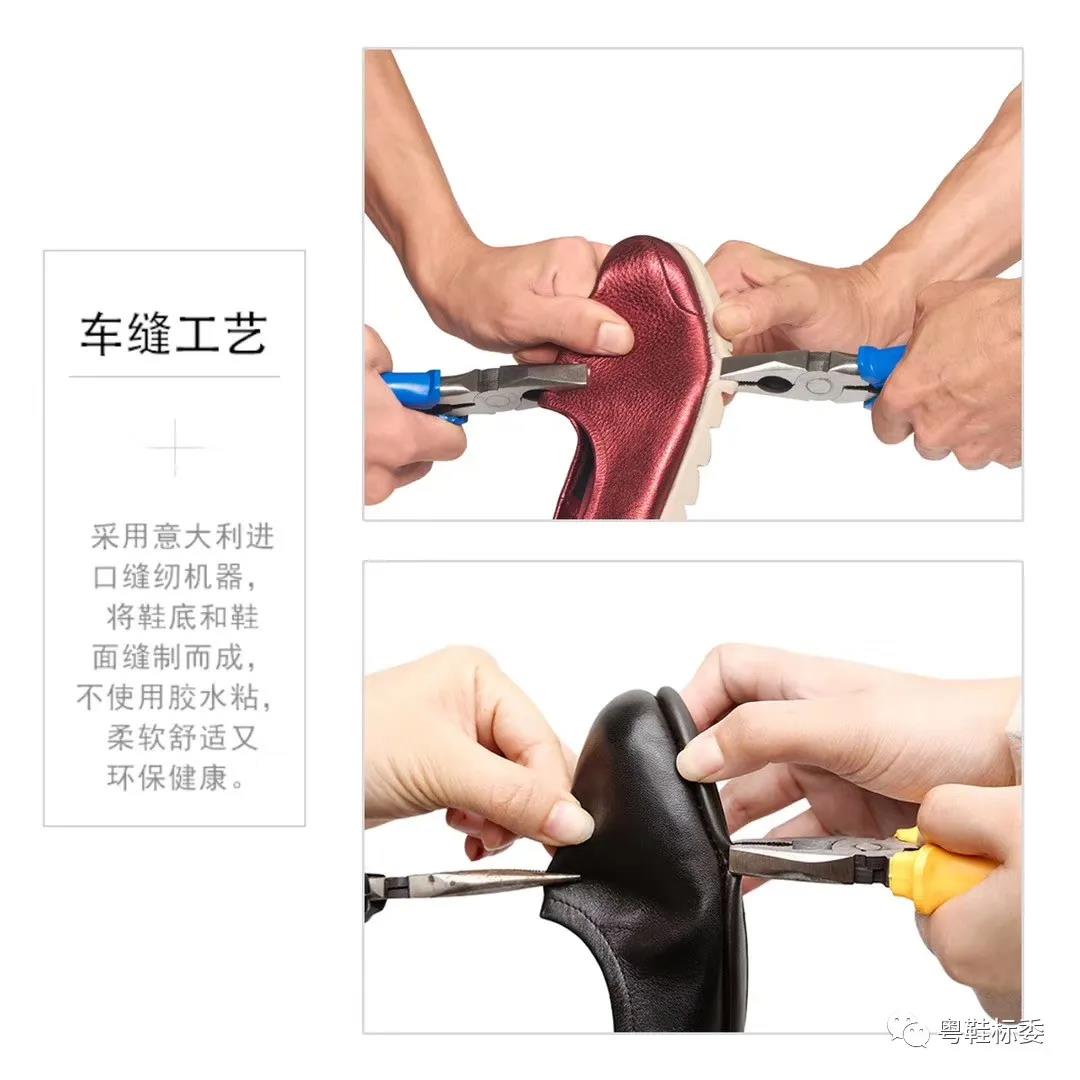 车缝工艺

采用意大利进口缝纫机器，将鞋底和鞋面缝制而成，不使用胶水粘，柔软舒适又环保健康。

粤鞋标委