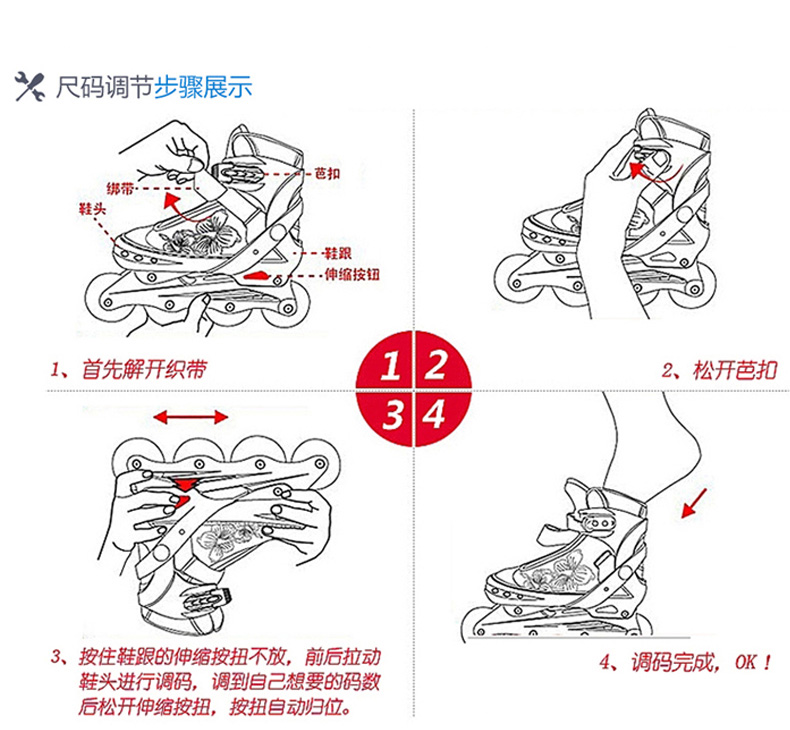 尺码调节步骤展示

绑带
鞋头
芭扣
鞋跟
伸缩按钮

1、首先解开织带

2、松开芭扣

1 2
3 4

3、按住鞋跟的伸缩按扭不放，前后拉动鞋头进行调码，调到自己想要的码数后松开伸缩按扭，按扭自动归位。

4、调码完成，OK！